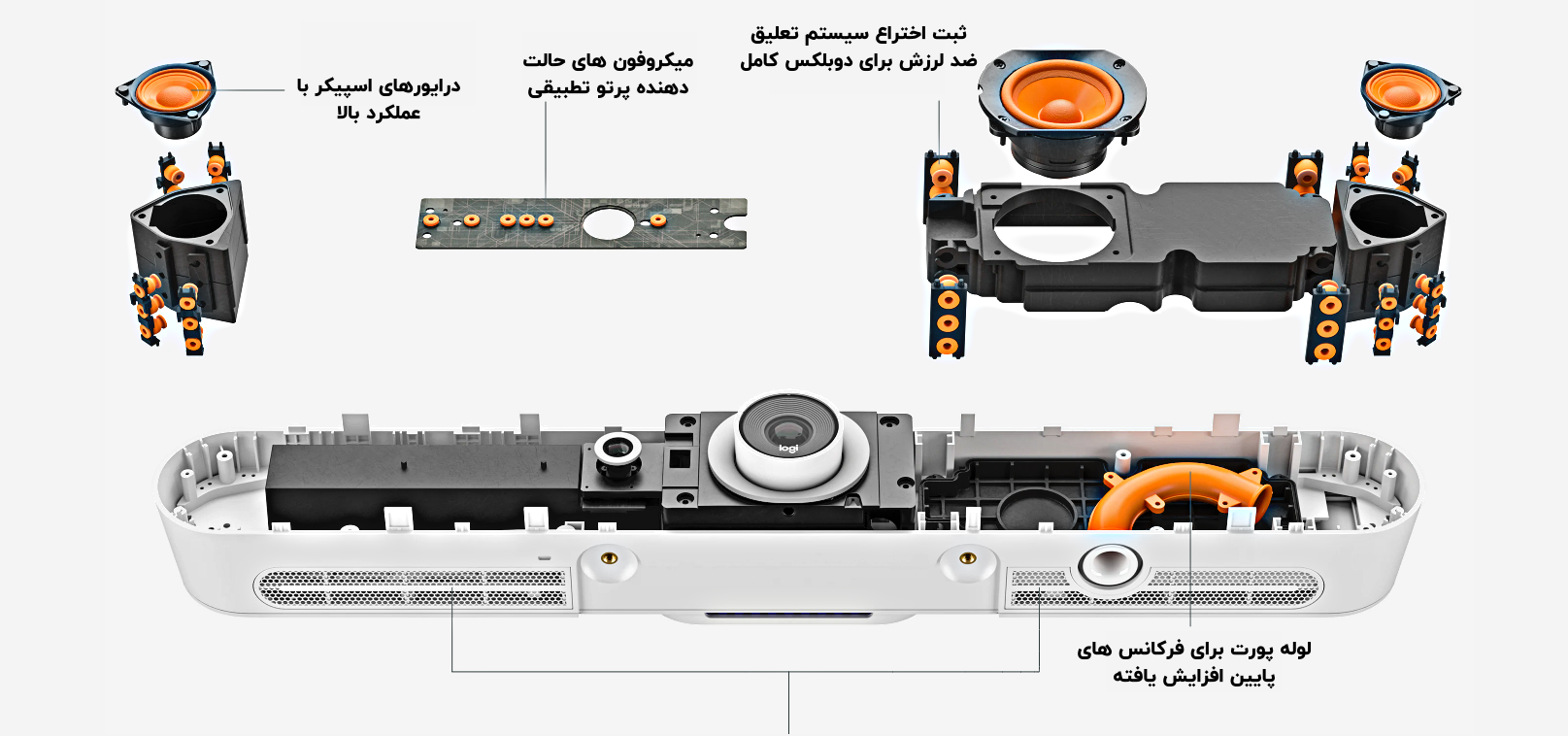 درایورهای اسپیکر با عملکرد بالا

میکروفون های حالت دهنده پرتو تطبیقی

ثبت اختراع سیستم تعلیق ضد لرزش برای دوبلکس کامل

logi

لوله پورت برای فرکانس های پایین افزایش یافته